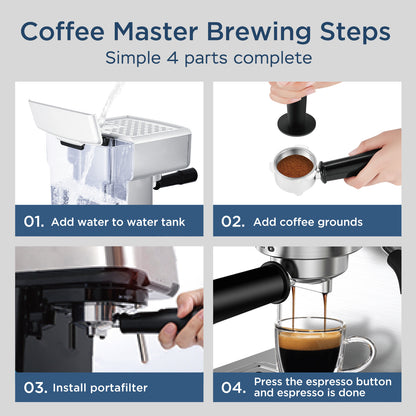 Coffee Master Brewing Steps
Simple 4 parts complete

01. Add water to water tank

02. Add coffee grounds

03. Install portafilter

04. Press the espresso button and espresso is done