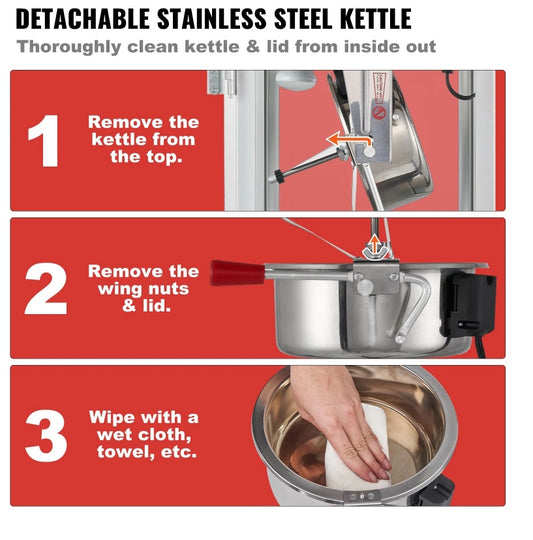 DETACHABLE STAINLESS STEEL KETTLE

Thoroughly clean kettle & lid from inside out

1

Remove the kettle from the top.

2

Remove the wing nuts & lid.

3

Wipe with a wet cloth, towel, etc.